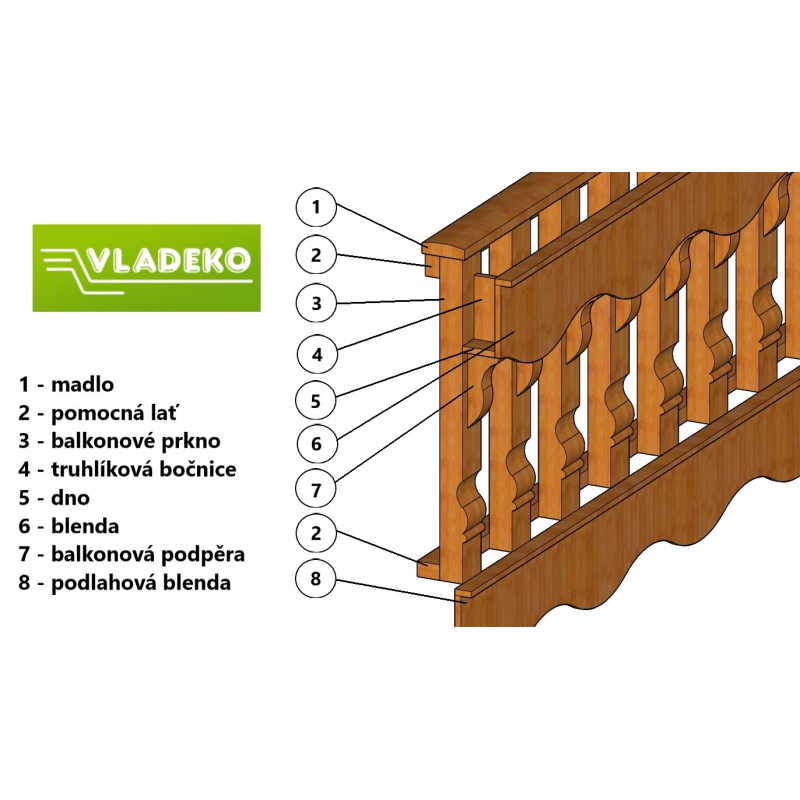 VLADEKO

1 - madlo
2 - pomocná lať
3 - balkonové prkno
4 - truhlíková bočnice
5 - dno
6 - blenda
7 - balkonová podpěra
8 - podlahová blenda

1
2
3
4
5
6
7
2
8